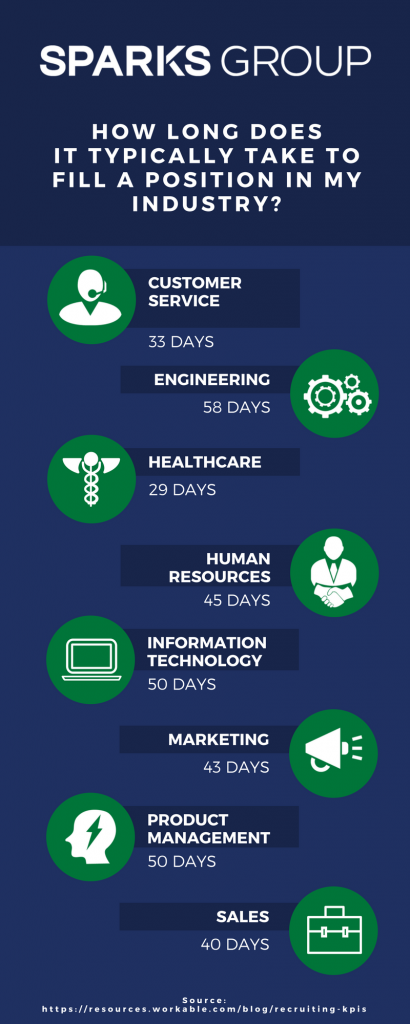 SPARKS GROUP

HOW LONG DOES IT TYPICALLY TAKE TO FILL A POSITION IN MY INDUSTRY?

CUSTOMER SERVICE
33 DAYS

ENGINEERING
58 DAYS

HEALTHCARE
29 DAYS

HUMAN RESOURCES
45 DAYS

INFORMATION TECHNOLOGY
50 DAYS

MARKETING
43 DAYS

PRODUCT MANAGEMENT
50 DAYS

SALES
40 DAYS

Source:
https://resources.workable.com/blog/recruiting-kpis