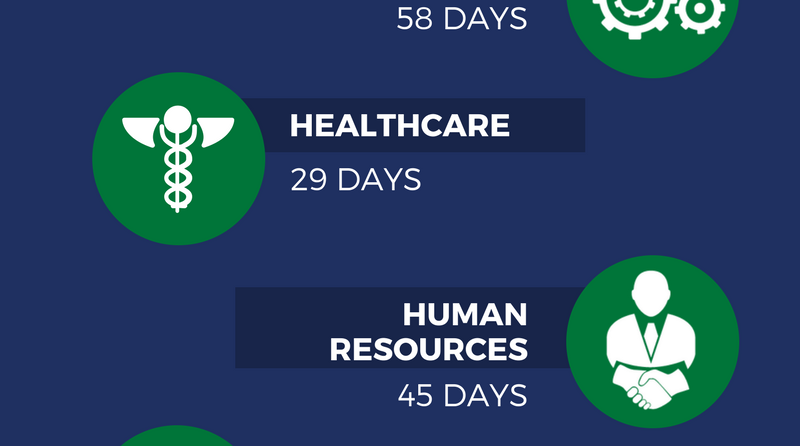 58 DAYS

HEALTHCARE

29 DAYS

HUMAN RESOURCES

45 DAYS